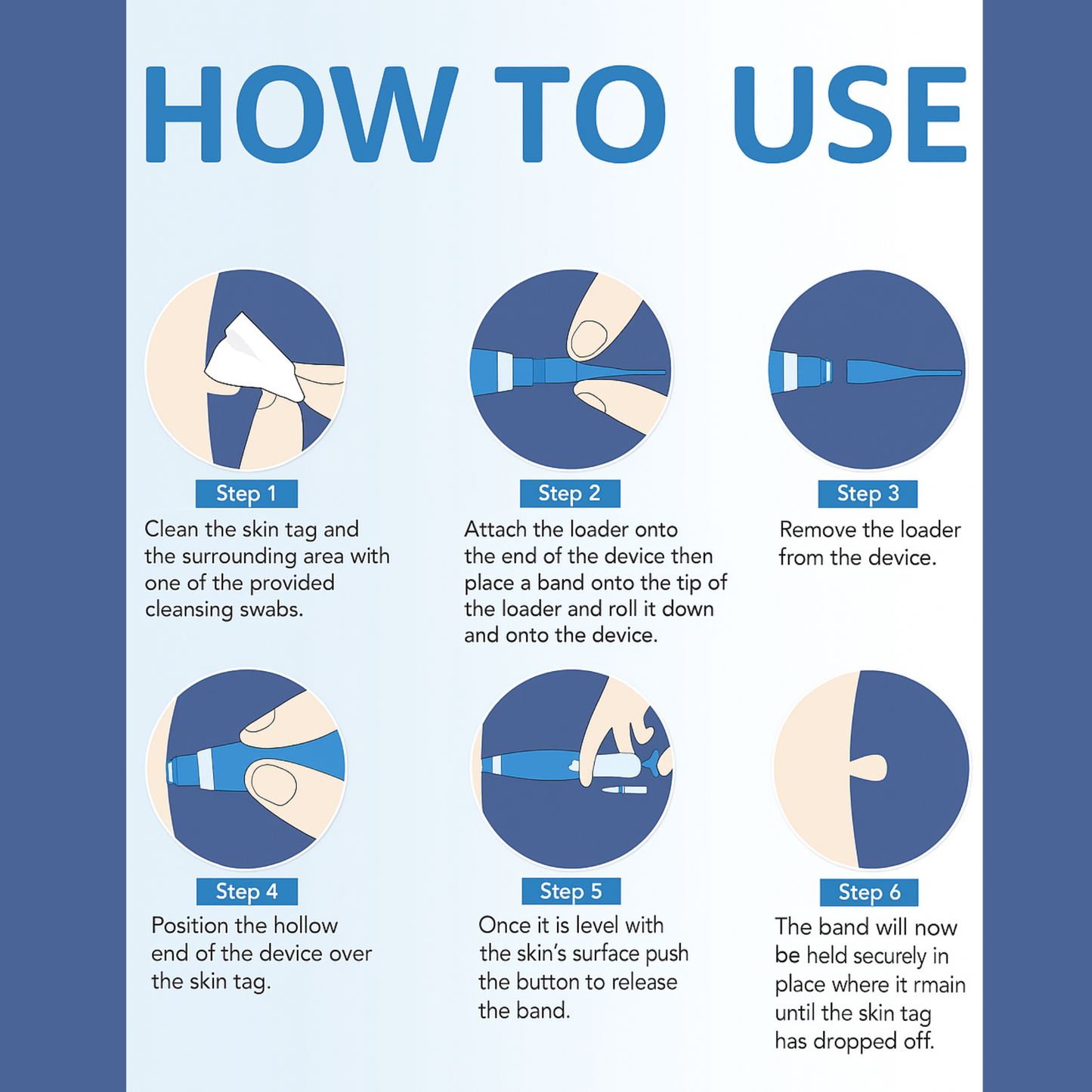 HOW TO USE

Step 1
Clean the skin tag and the surrounding area with one of the provided cleansing swabs.

Step 2
Attach the loader onto the end of the device then place a band onto the tip of the loader and roll it down and onto the device.

Step 3
Remove the loader from the device.

Step 4
Position the hollow end of the device over the skin tag.

Step 5
Once it is level with the skin's surface push the button to release the band.

Step 6
The band will now be held securely in place where it rmain until the skin tag has dropped off.